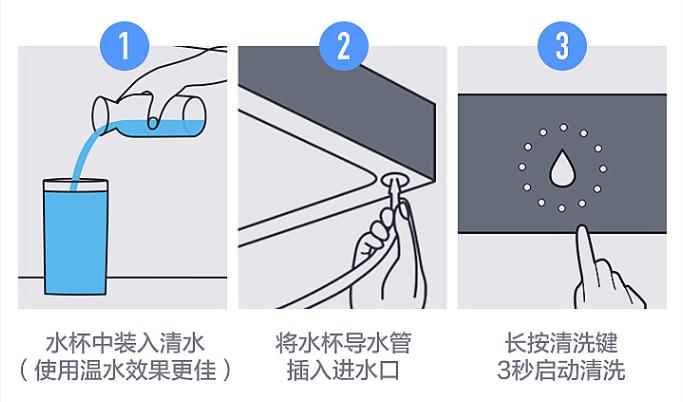 1

水杯中装入清水
（使用温水效果更佳）

2

将水杯导水管
插入进水口

3

长按清洗键
3秒启动清洗